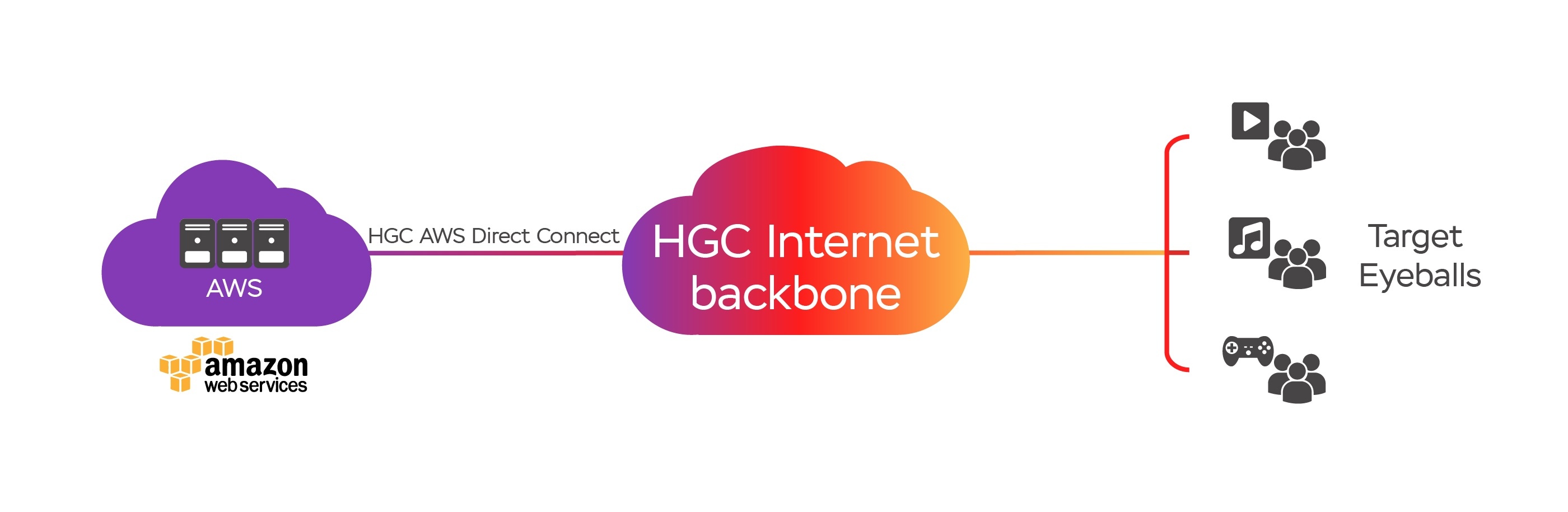 AWS

amazon
web services

HGC AWS Direct Connect

HGC Internet backbone

Target Eyeballs