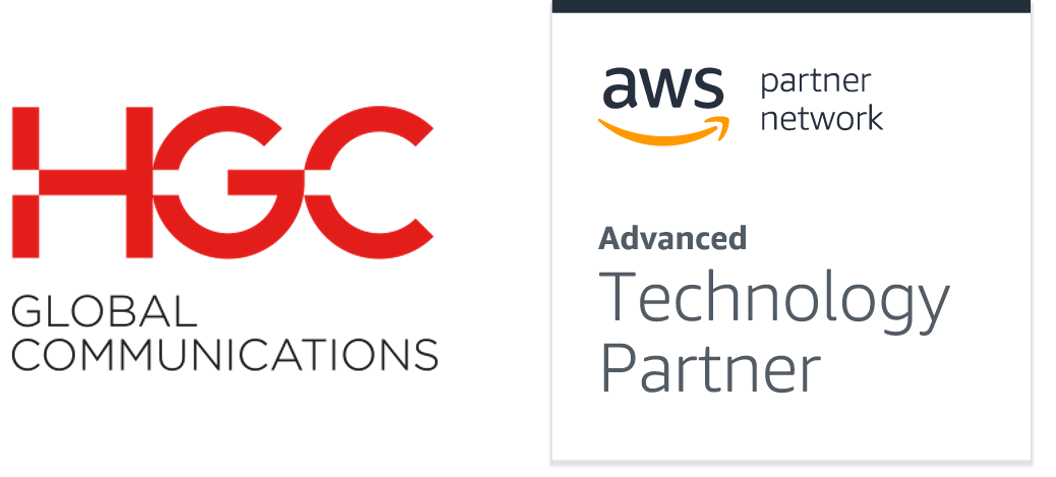 HGC

GLOBAL
COMMUNICATIONS

aws partner network

Advanced
Technology
Partner